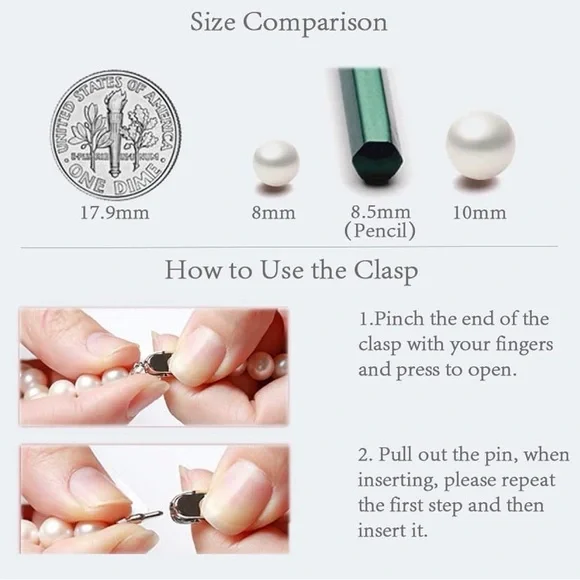 Size Comparison

UNITED STATES OF AMERICA
E PLURIBUS UNUM
ONE DIME

17.9mm

8mm

8.5mm
(Pencil)

10mm

How to Use the Clasp

1.Pinch the end of the clasp with your fingers and press to open.

2. Pull out the pin, when inserting, please repeat the first step and then insert it.